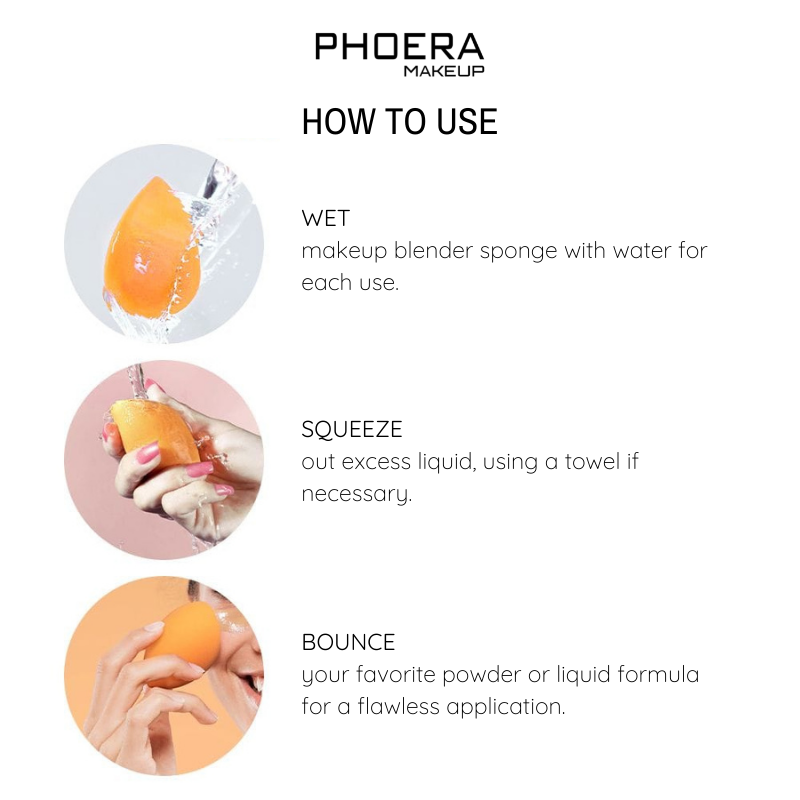 PHOERA
MAKEUP

HOW TO USE

WET
makeup blender sponge with water for each use.

SQUEEZE
out excess liquid, using a towel if necessary.

BOUNCE
your favorite powder or liquid formula for a flawless application.